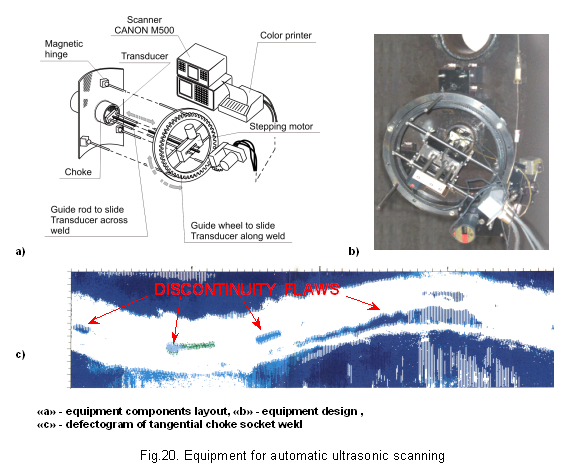 Scanner CANON M500

Color printer

Magnetic hinge

Transducer

Stepping motor

Choke

Guide rod to slide Transducer across weld

Guide wheel to slide Transducer along weld

a)

b)

DISCONTINUITY FLAWS

c)

«a» - equipment components layout, «b» - equipment design , «c» - defectogram of tangential choke socket weld

Fig.20. Equipment for automatic ultrasonic scanning